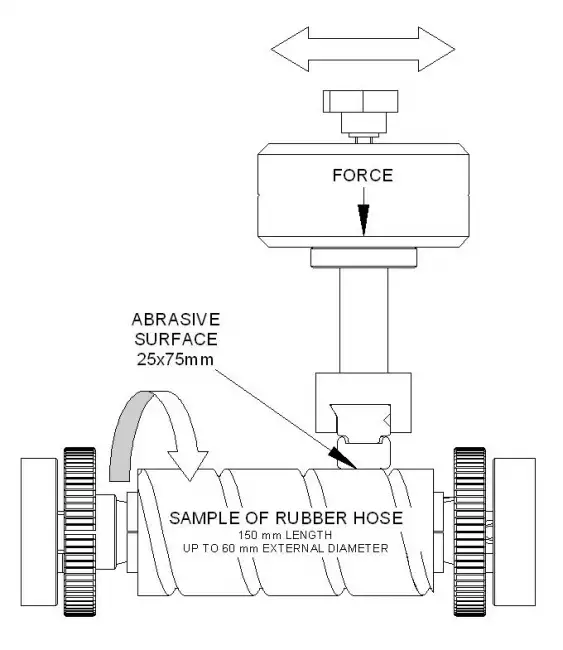 FORCE

ABRASIVE SURFACE 25x75mm

SAMPLE OF RUBBER HOSE
150 mm LENGTH
UP TO 60 mm EXTERNAL DIAMETER